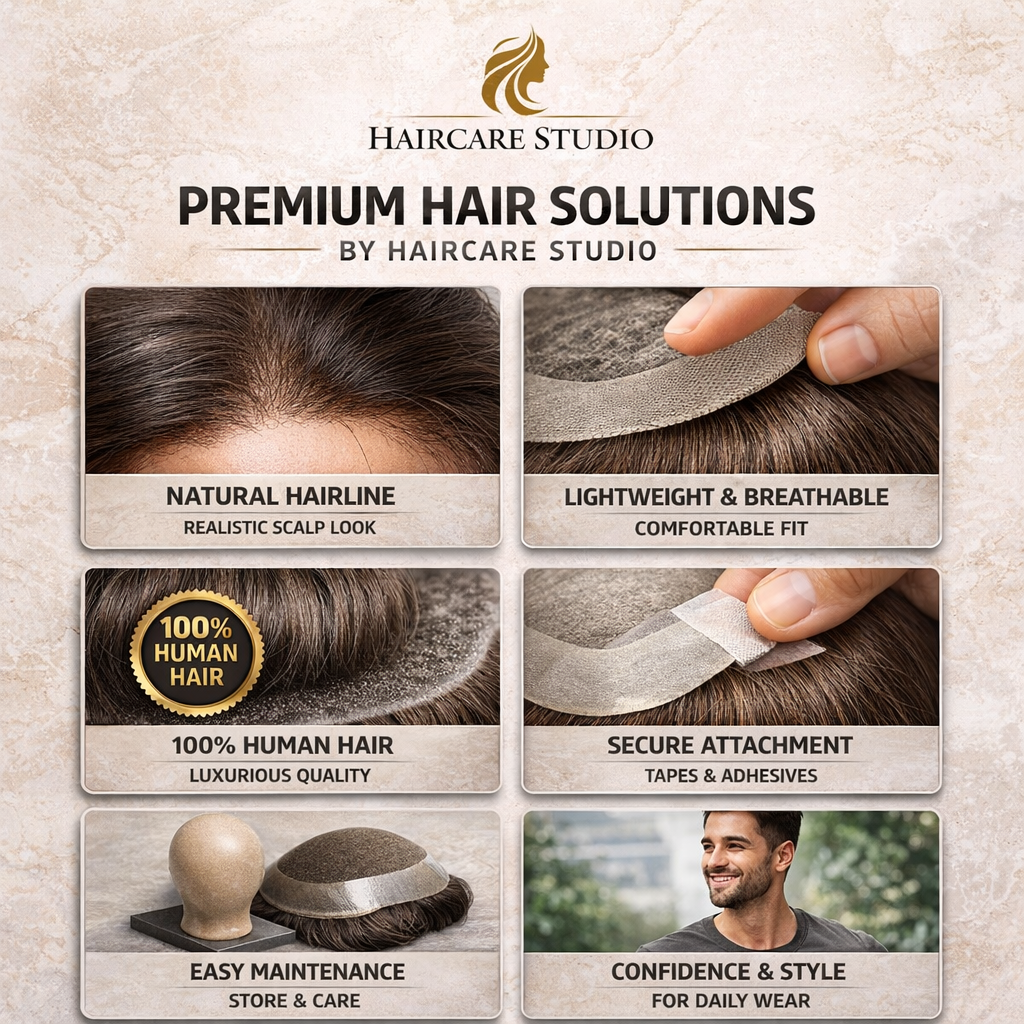 HAIRCARE STUDIO

PREMIUM HAIR SOLUTIONS
BY HAIRCARE STUDIO

NATURAL HAIRLINE
REALISTIC SCALP LOOK

LIGHTWEIGHT & BREATHABLE
COMFORTABLE FIT

100% HUMAN HAIR

100% HUMAN HAIR
LUXURIOUS QUALITY

SECURE ATTACHMENT
TAPES & ADHESIVES

EASY MAINTENANCE
STORE & CARE

CONFIDENCE & STYLE
FOR DAILY WEAR